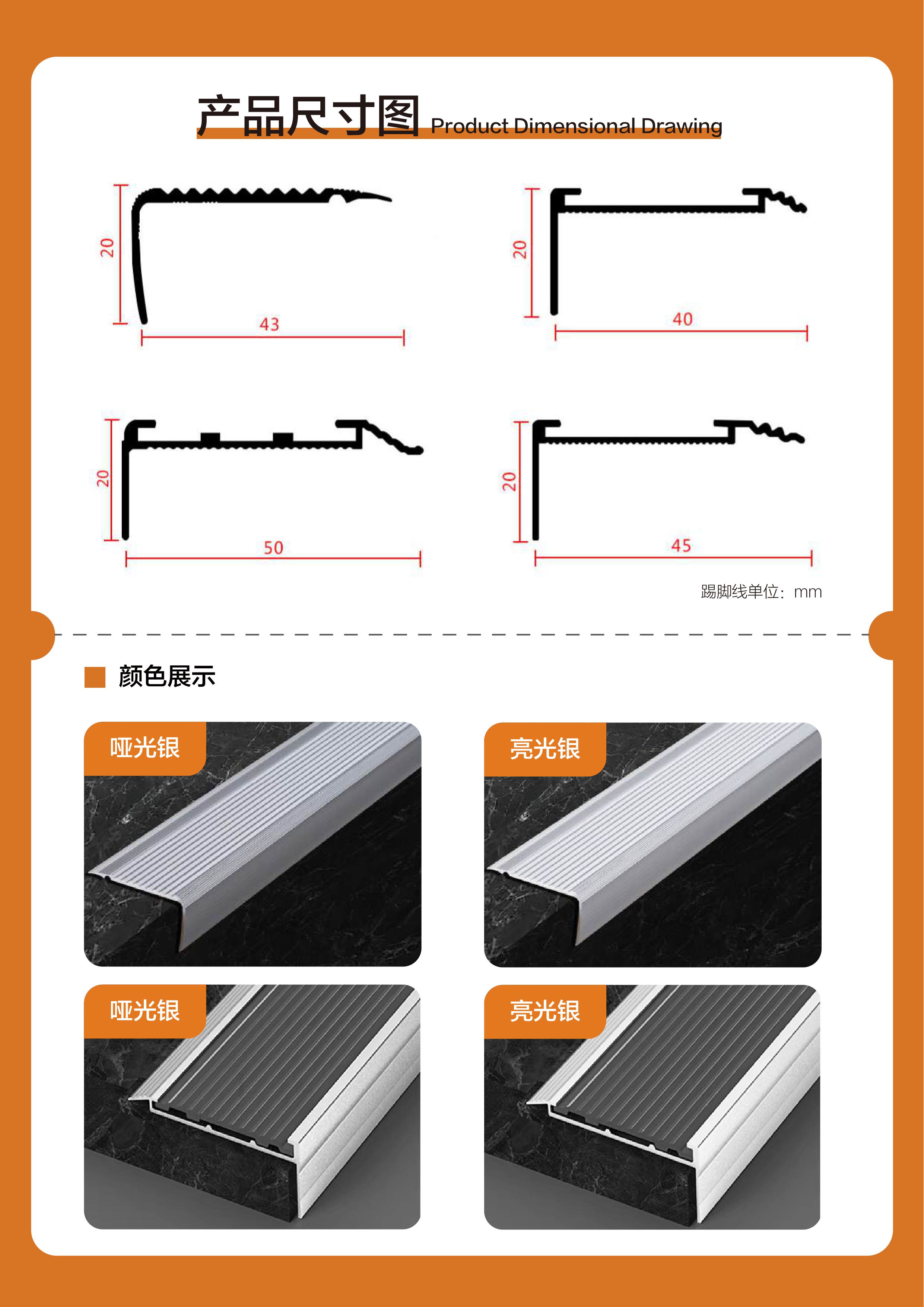 产品尺寸图 Product Dimensional Drawing

20
43

20
40

20
50

20
45

踢脚线单位：mm

颜色展示

哑光银

亮光银

哑光银

亮光银