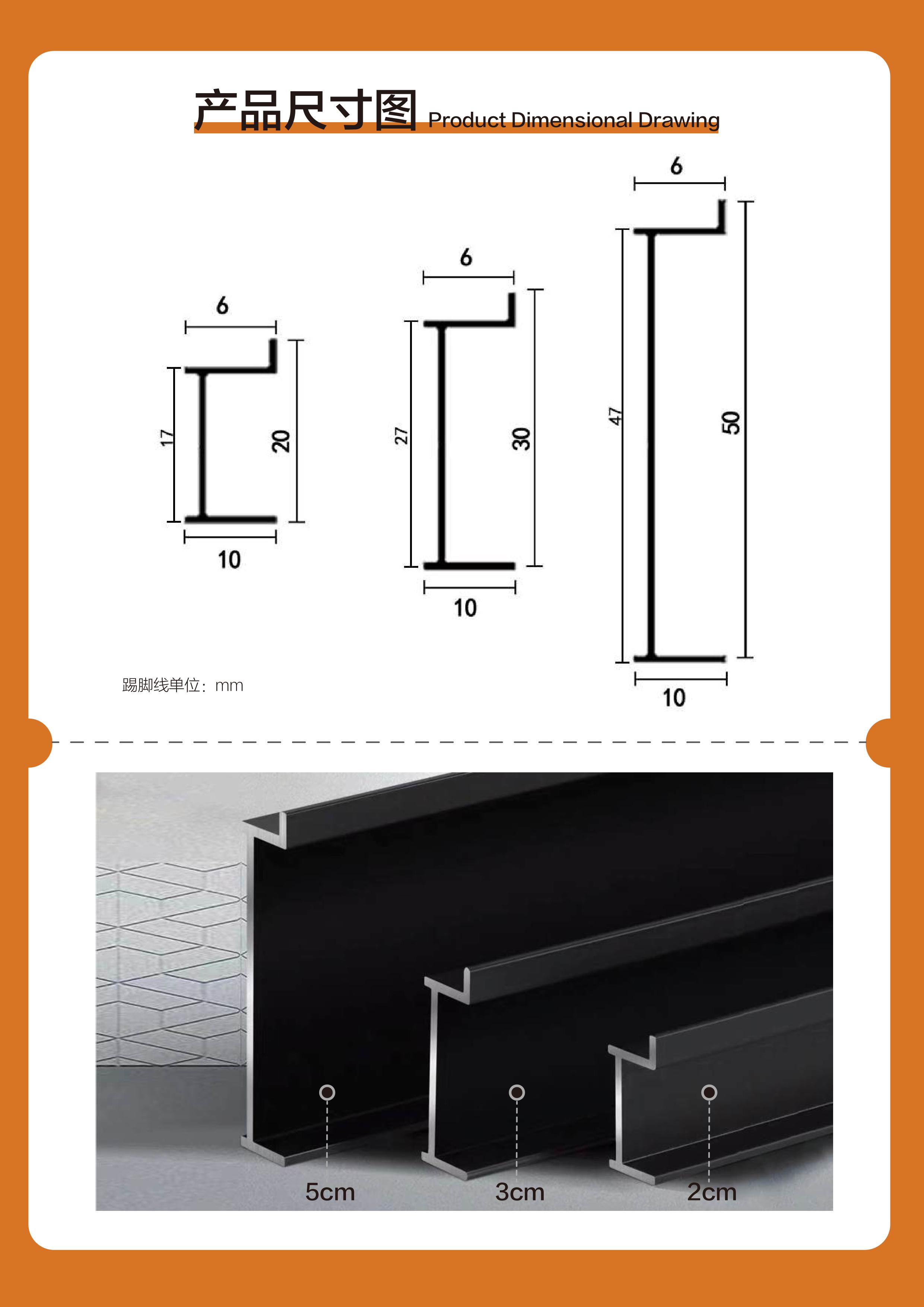 产品尺寸图 Product Dimensional Drawing

6
17
20
10

6
27
30
10

6
47
50
10

踢脚线单位：mm

5cm
3cm
2cm